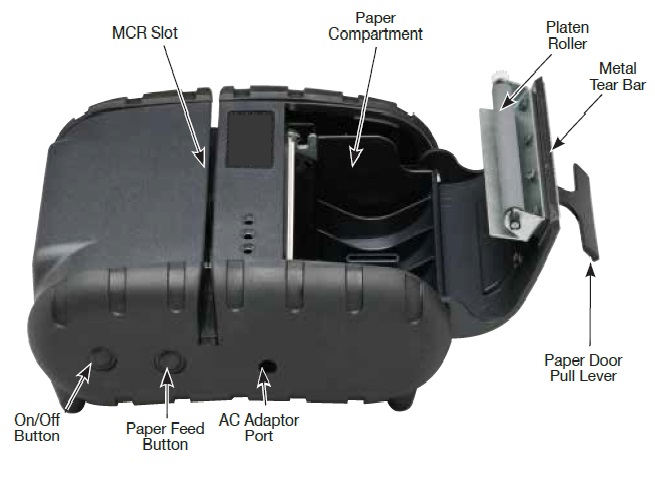 MCR Slot

Paper Compartment

Platen Roller

Metal Tear Bar

Paper Door Pull Lever

On/Off Button

Paper Feed Button

AC Adaptor Port